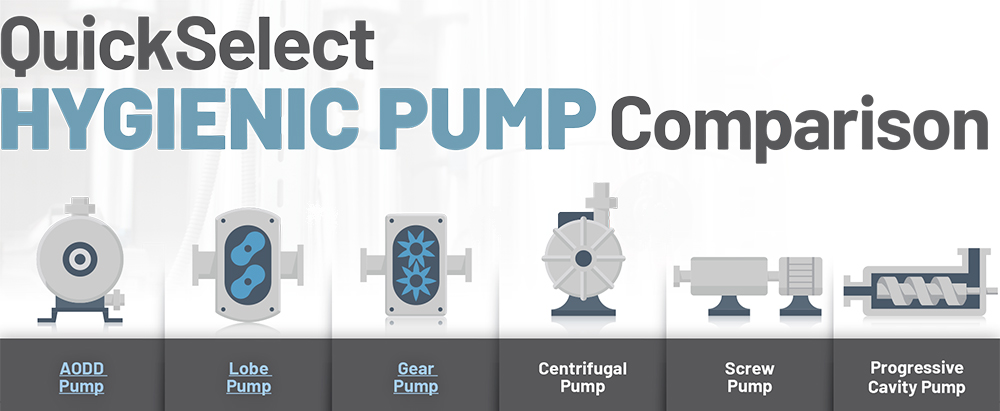 QuickSelect
HYGIENIC PUMP Comparison

AODD Pump

Lobe Pump

Gear Pump

Centrifugal Pump

Screw Pump

Progressive Cavity Pump